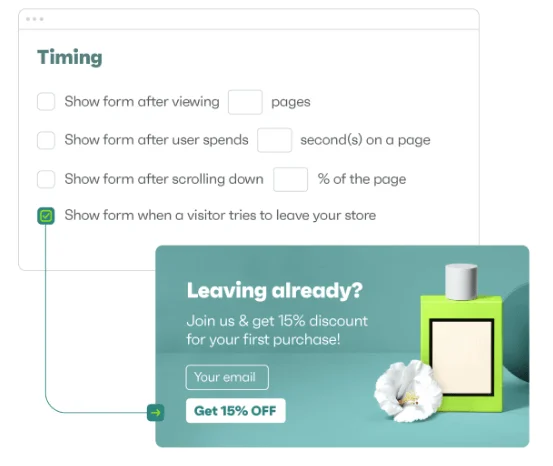 Timing

Show form after viewing pages

Show form after user spends second(s) on a page

Show form after scrolling down % of the page

Show form when a visitor tries to leave your store

Leaving already?

Join us & get 15% discount for your first purchase!

Your email

Get 15% OFF