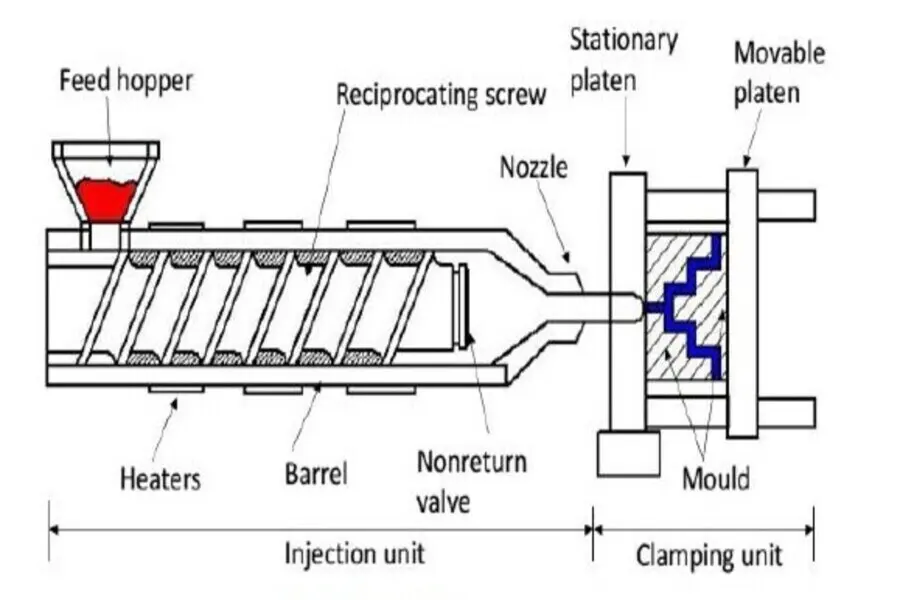 Feed hopper
Reciprocating screw
Stationary platen
Movable platen
Nozzle
Heaters
Barrel
Nonreturn valve
Mould
Injection unit
Clamping unit